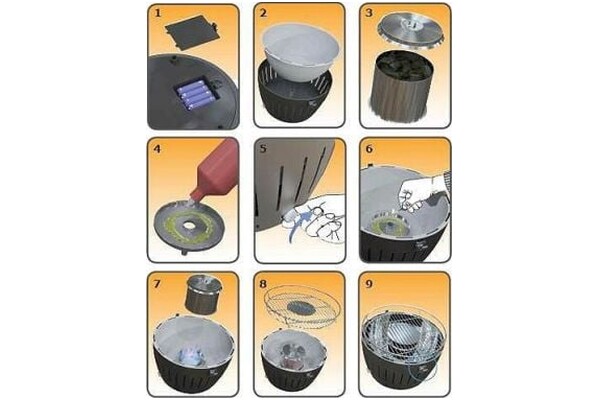 1
2
3
4
5
6
7
8
9