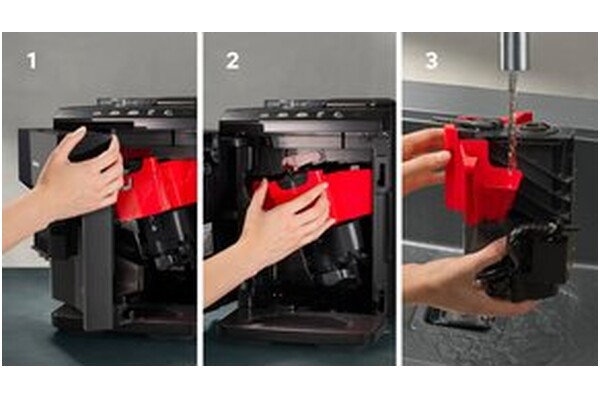 1

2

3