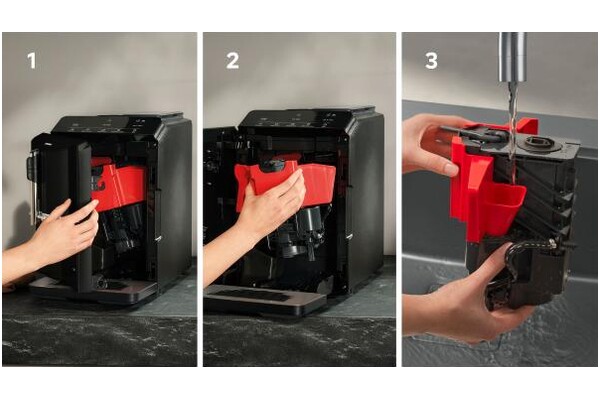 1

2

3